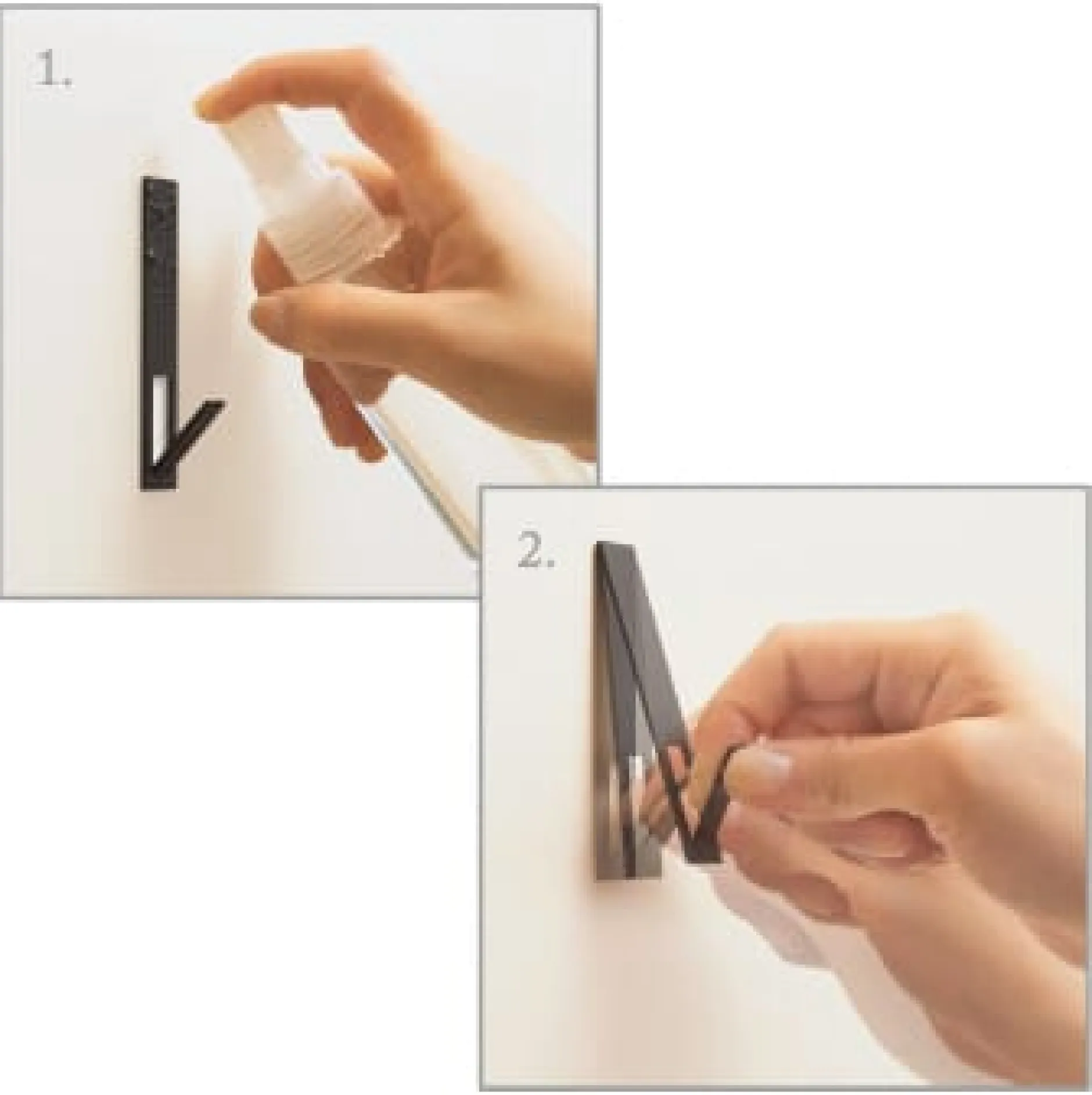 1.

2.